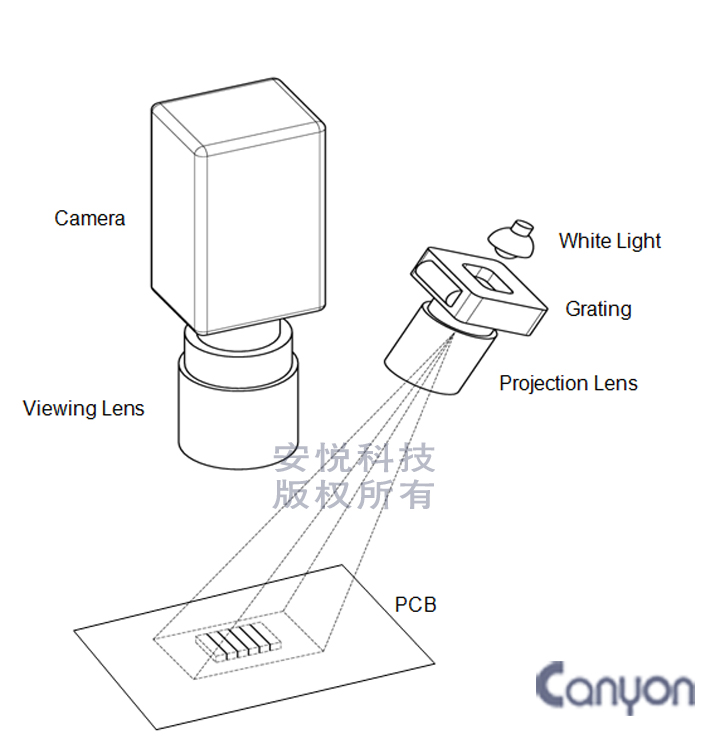 Camera

White Light

Grating

Projection Lens

Viewing Lens

安悦科技
版权所有

PCB

Canyon