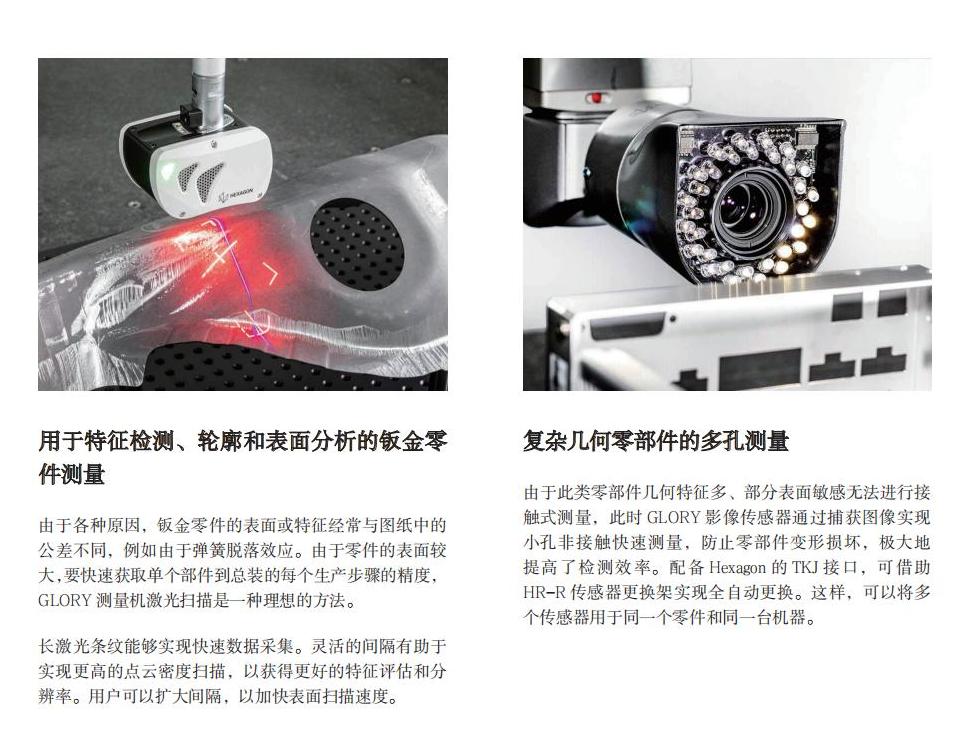 HEXAGON

用于特征检测、轮廓和表面分析的钣金零件测量

由于各种原因，钣金零件的表面或特征经常与图纸中的公差不同，例如由于弹簧脱落效应。由于零件的表面较大，要快速获取单个部件到总装的每个生产步骤的精度，GLORY 测量机激光扫描是一种理想的方法。

长激光条纹能够实现快速数据采集。灵活的间隔有助于实现更高的点云密度扫描，以获得更好的特征评估和分辨率。用户可以扩大间隔，以加快表面扫描速度。

复杂几何零部件的多孔测量

由于此类零部件几何特征多、部分表面敏感无法进行接触式测量，此时 GLORY 影像传感器通过捕获图像实现小孔非接触快速测量，防止零部件变形损坏，极大地提高了检测效率。配备 Hexagon 的 TKJ 接口，可借助 HR-R 传感器更换架实现全自动更换。这样，可以将多个传感器用于同一个零件和同一台机器。