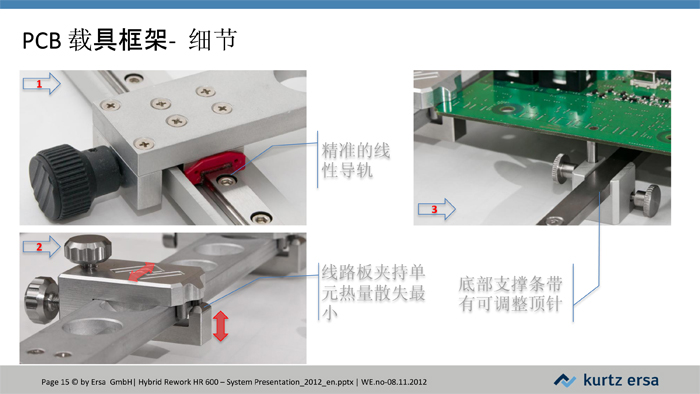 PCB 载具框架- 细节

1

精准的线性导轨

2

线路板夹持单元热量散失最小

3

底部支撑条带有可调整顶针

Page 15 © by Ersa GmbH| Hybrid Rework HR 600 – System Presentation_2012_en.pptx | WE.no-08.11.2012

kurtz ersa